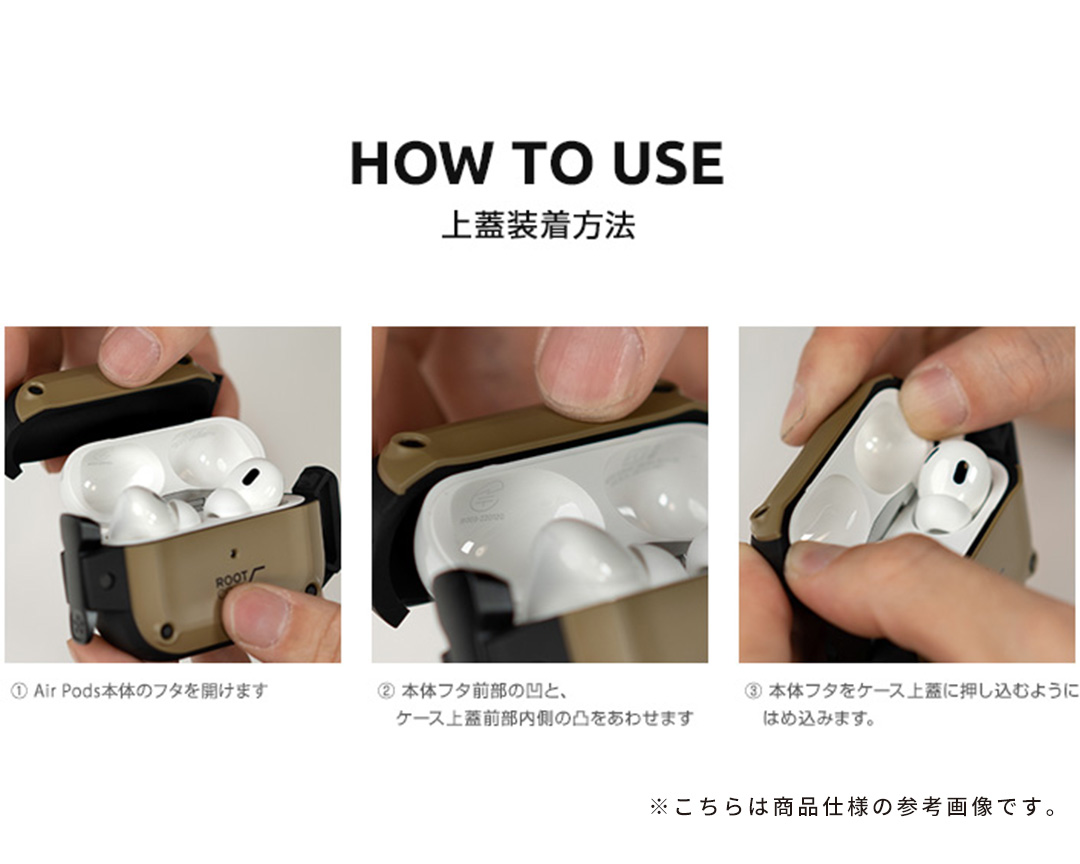 HOW TO USE
上蓋装着方法

ROOT

① Air Pods本体のフタを開けます

② 本体フタ前部の凹と、ケース上蓋前部内側の凸をあわせます

③ 本体フタをケース上蓋に押し込むようにはめ込みます。

※こちらは商品仕様の参考画像です。